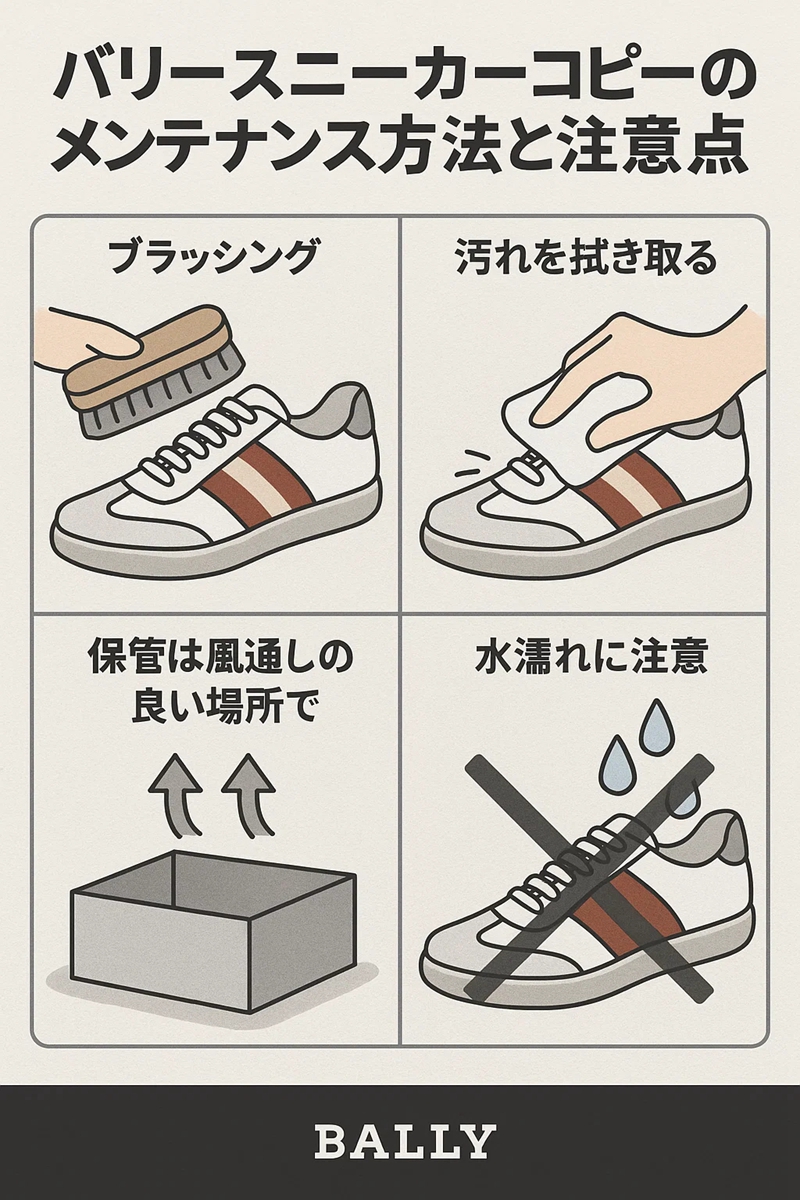 バリースニーカーコピーのメンテナンス方法と注意点

ブラッシング

汚れを拭き取る

保管は風通しの良い場所で

水濡れに注意

BALLY